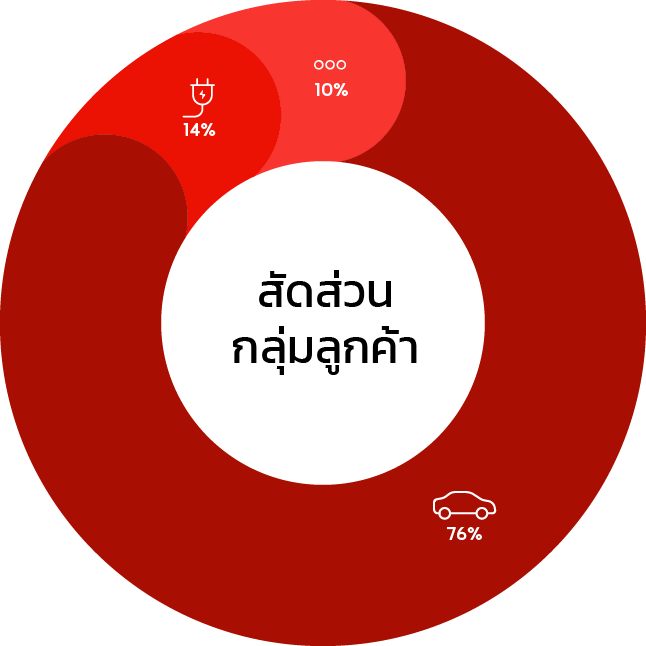 10%

14%

สัดส่วน
กลุ่มลูกค้า

76%